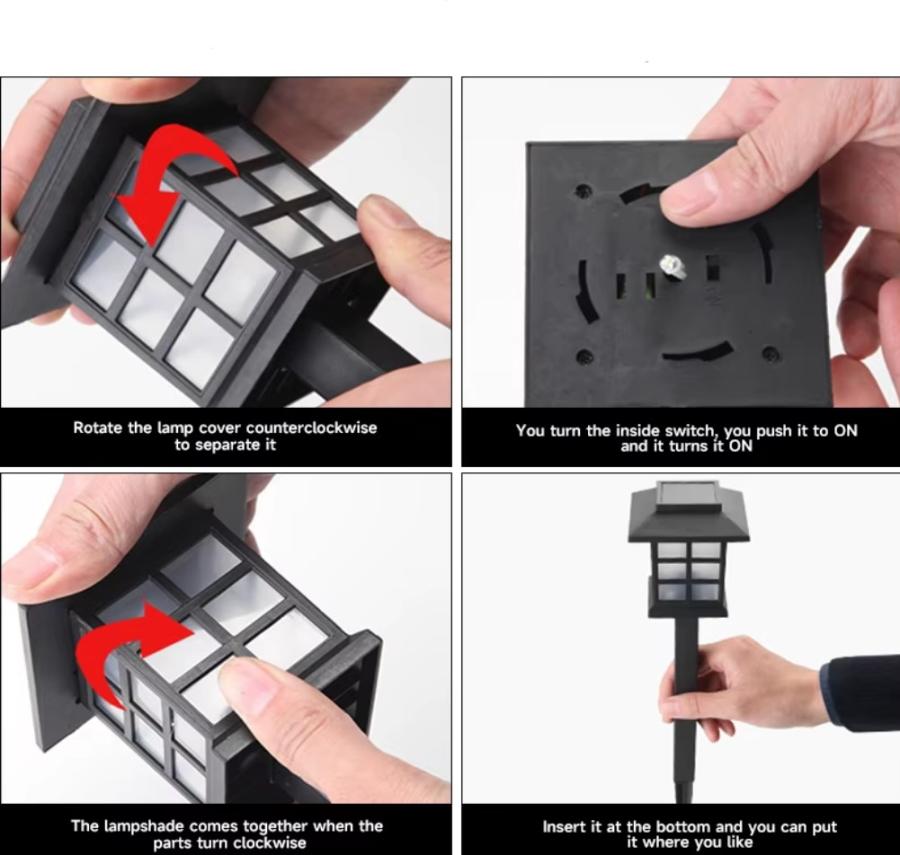 Rotate the lamp cover counterclockwise to separate it

You turn the inside switch, you push it to ON and it turns it ON

The lampshade comes together when the parts turn clockwise

Insert it at the bottom and you can put it where you like