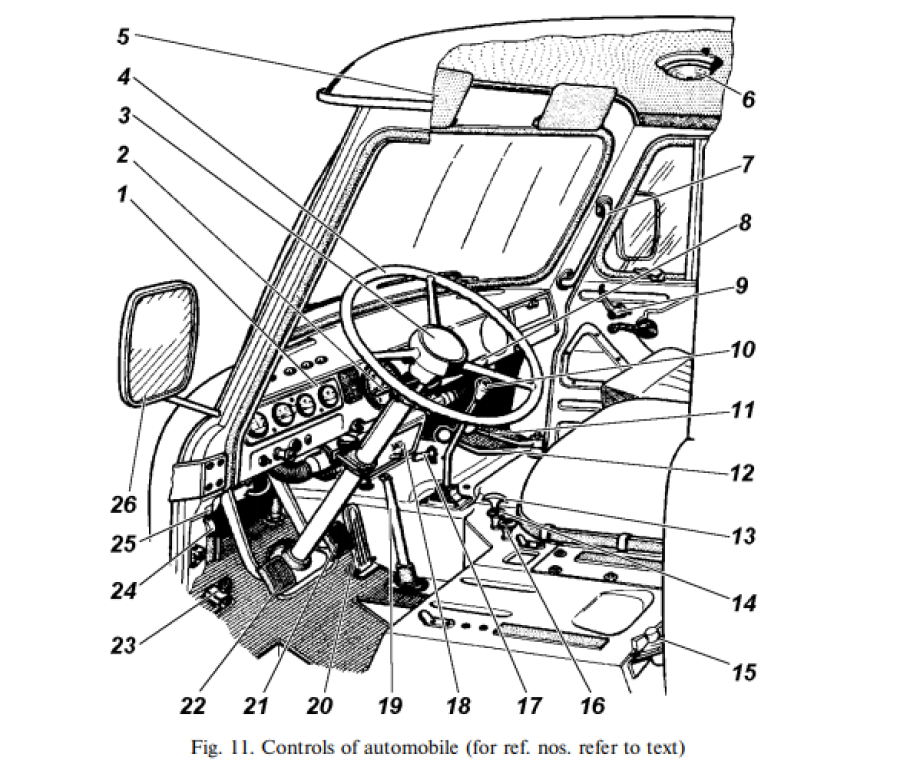 5
4
3
2
1
6
7
8
9
10
11
12
13
14
15
26
25
24
23
22
21
20
19
18
17
16

Fig. 11. Controls of automobile (for ref. nos. refer to text)