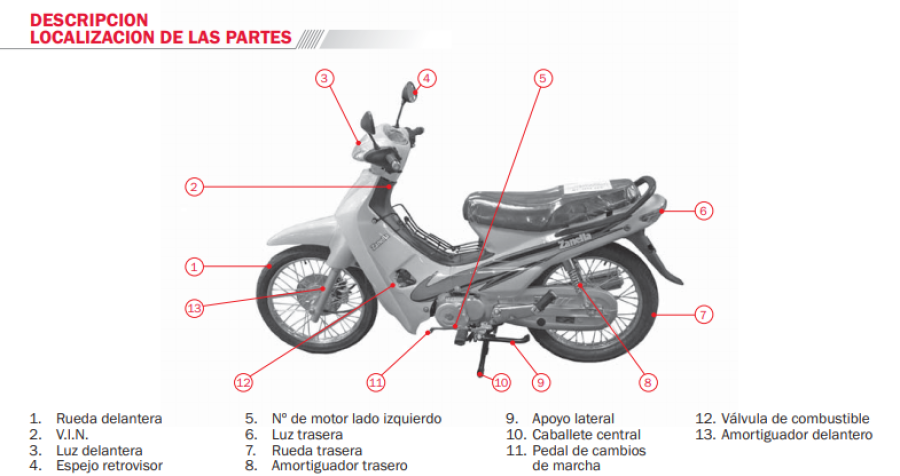 DESCRIPCION
LOCALIZACION DE LAS PARTES

3 4 5 2 6 1 13 7 12 11 10 9 8

Zanella

1. Rueda delantera
2. V.I.N.
3. Luz delantera
4. Espejo retrovisor

5. Nº de motor lado izquierdo
6. Luz trasera
7. Rueda trasera
8. Amortiguador trasero

9. Apoyo lateral
10. Caballete central
11. Pedal de cambios de marcha

12. Válvula de combustible
13. Amortiguador delantero